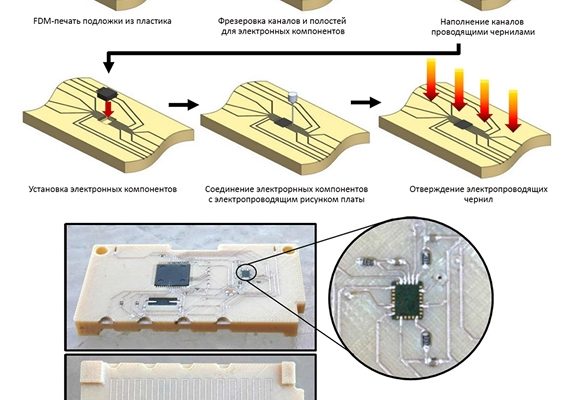 FDM-печать подложки из пластика

Фрезеровка каналов и полостей для электронных компонентов

Наполнение каналов проводящими чернилами

Установка электронных компонентов

Соединение электрорнных компонентов с электропроводящим рисунком платы

Отверждение электропроводящих чернил