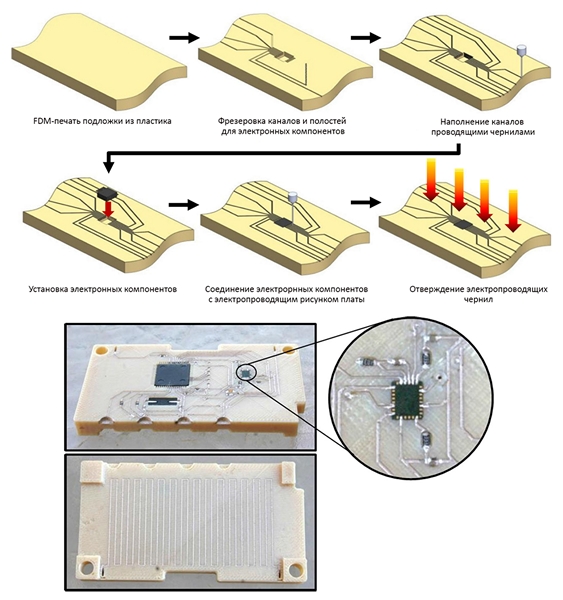 FDM-печать подложки из пластика

Фрезеровка каналов и полостей для электронных компонентов

Наполнение каналов проводящими чернилами

Установка электронных компонентов

Соединение электрорнных компонентов с электропроводящим рисунком платы

Отверждение электропроводящих чернил